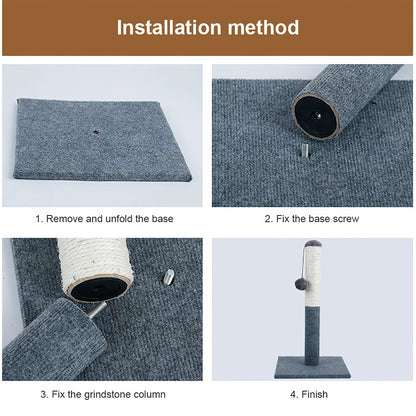 Installation method

1. Remove and unfold the base

2. Fix the base screw

3. Fix the grindstone column

4. Finish